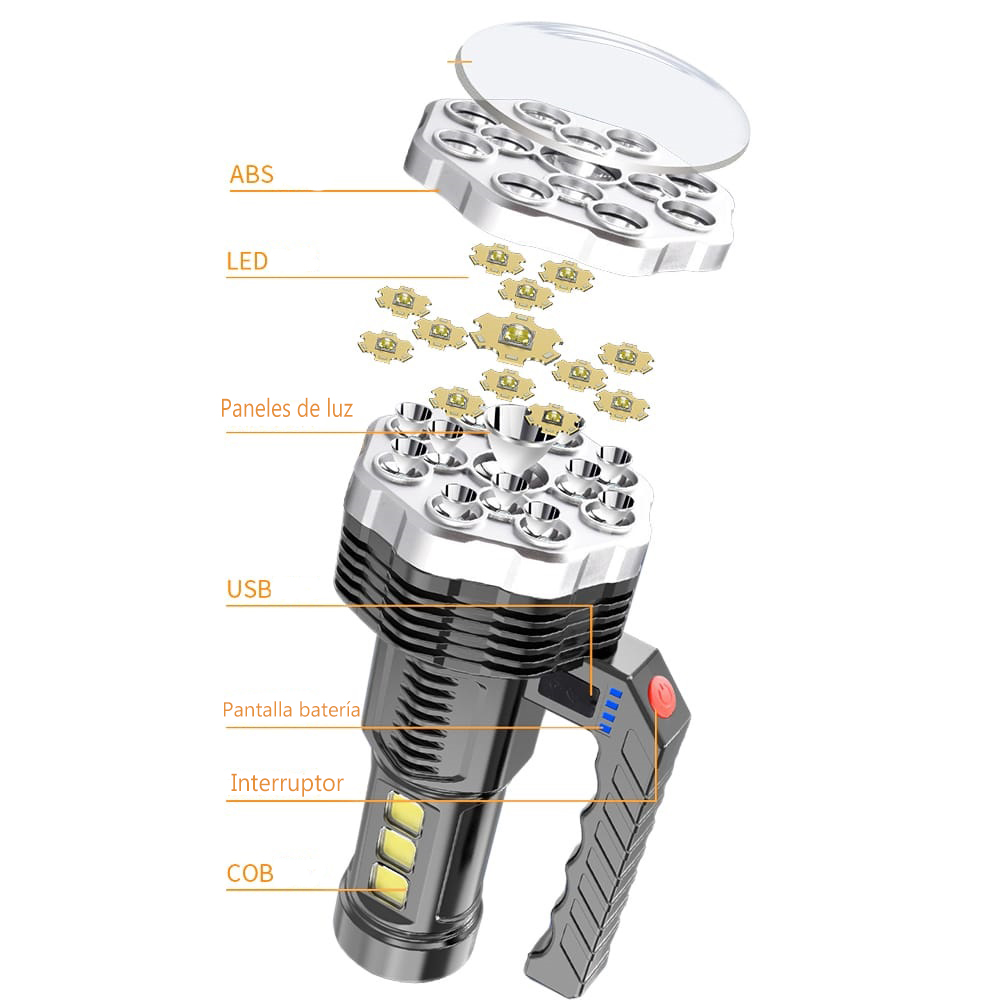 ABS

LED

Paneles de luz

USB

Pantalla batería

Interruptor

COB