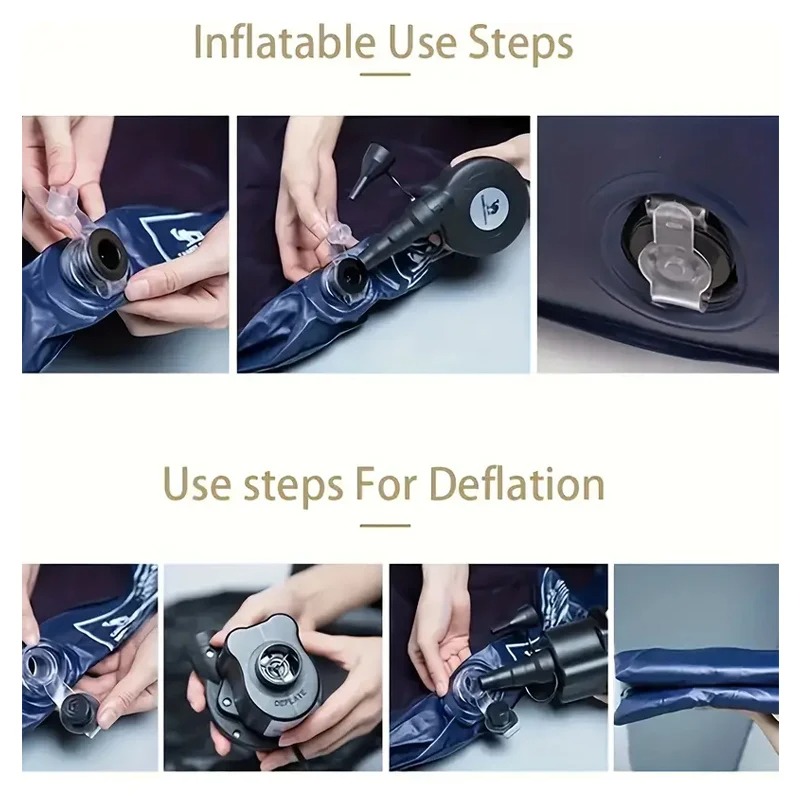 Inflatable Use Steps

Use steps For Deflation

DEFLATE