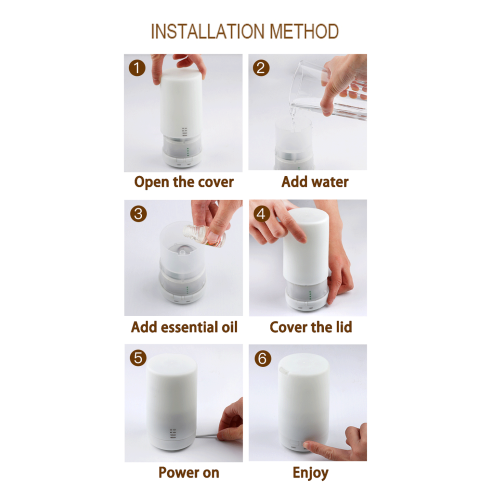 INSTALLATION METHOD

1
Open the cover

2
Add water

3
Add essential oil

4
Cover the lid

5
Power on

6
Enjoy