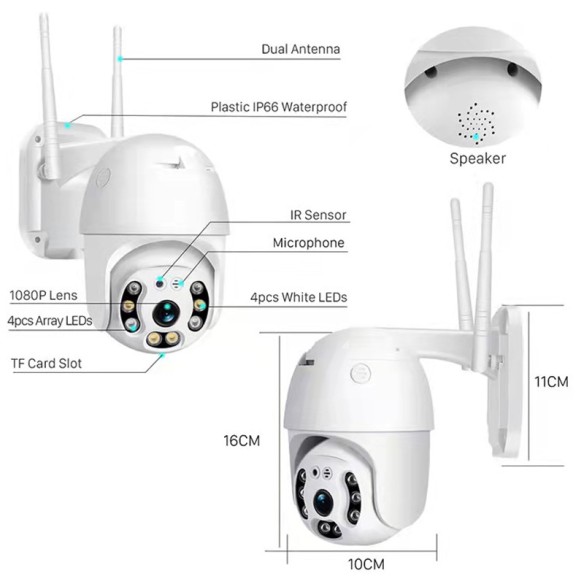 Dual Antenna

Plastic IP66 Waterproof

Speaker

IR Sensor

Microphone

1080P Lens

4pcs White LEDs

4pcs Array LEDs

TF Card Slot

11CM

16CM

10CM