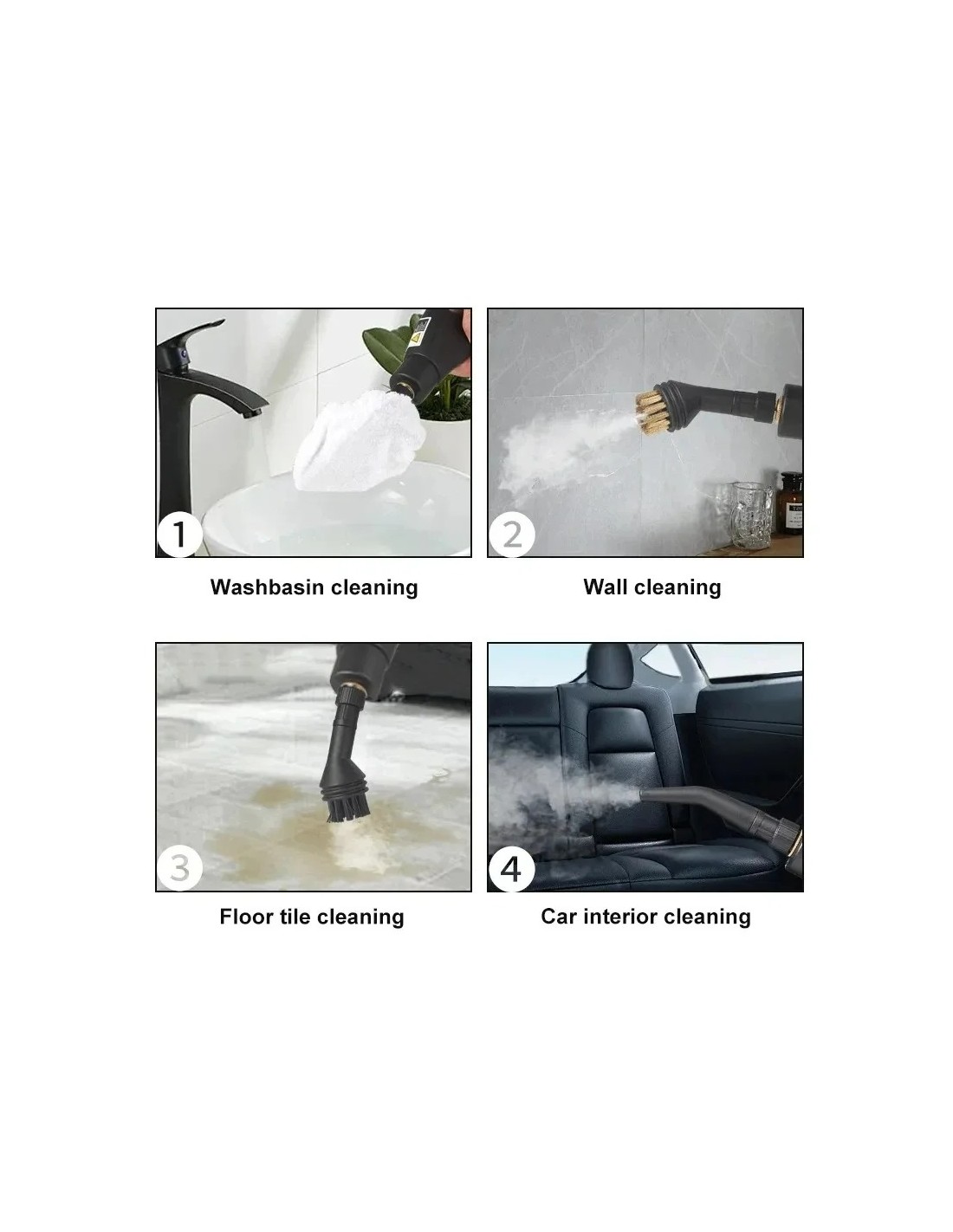 1
Washbasin cleaning

2
Wall cleaning

3
Floor tile cleaning

4
Car interior cleaning