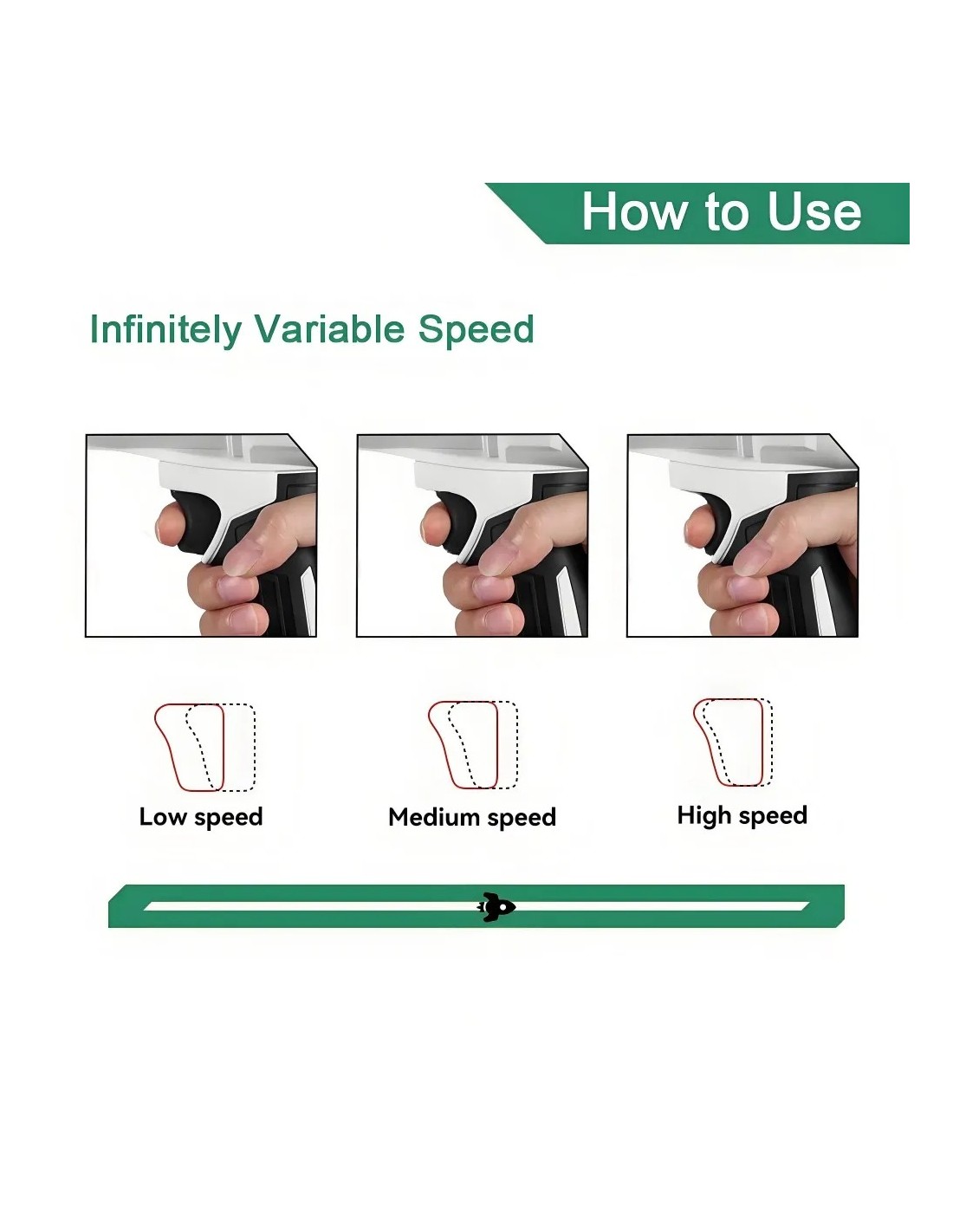 How to Use

Infinitely Variable Speed

Low speed

Medium speed

High speed