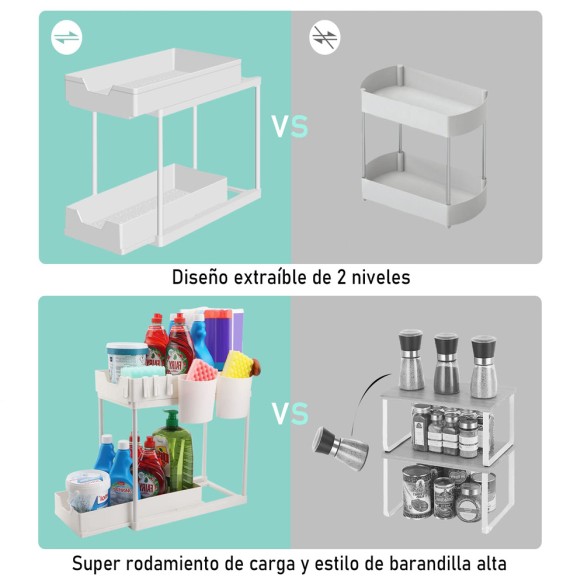 VS

Diseño extraíble de 2 niveles

VS

Super rodamiento de carga y estilo de barandilla alta