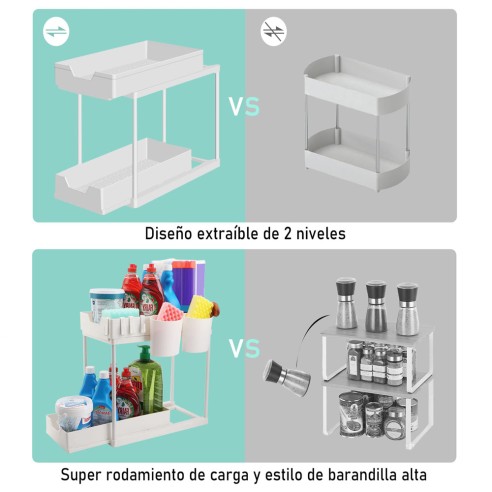 VS

Diseño extraíble de 2 niveles

VS

Super rodamiento de carga y estilo de barandilla alta