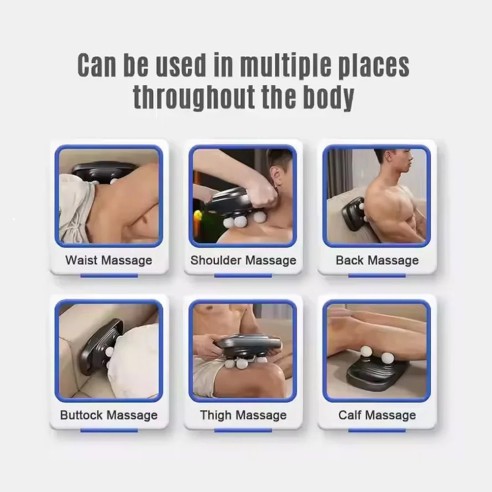 Can be used in multiple places throughout the body

Waist Massage

Shoulder Massage

Back Massage

Buttock Massage

Thigh Massage

Calf Massage