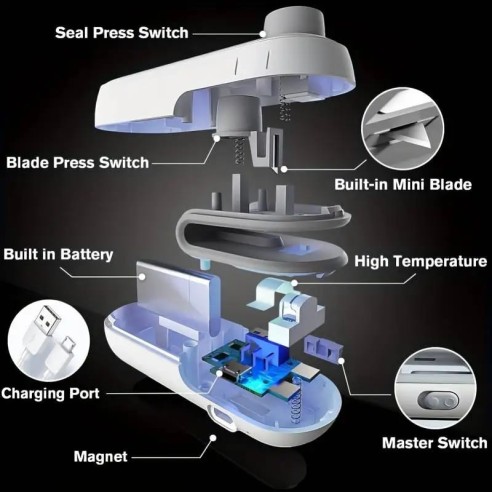 Seal Press Switch

Blade Press Switch

Built-in Mini Blade

Built in Battery

High Temperature

Charging Port

Master Switch

Magnet