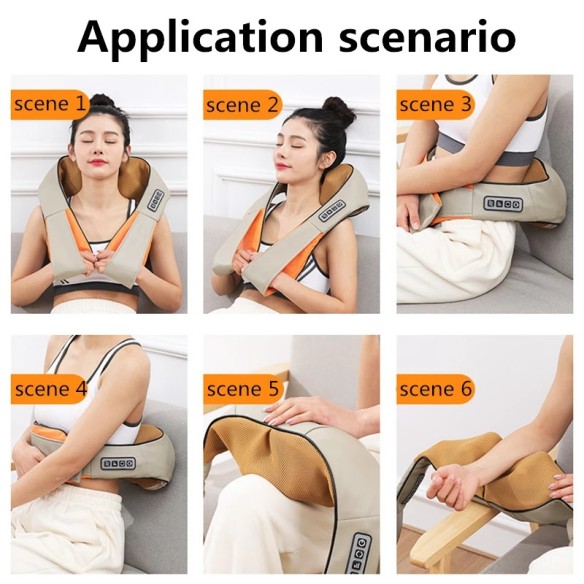 Application scenario

scene 1

scene 2

scene 3

scene 4

scene 5

scene 6