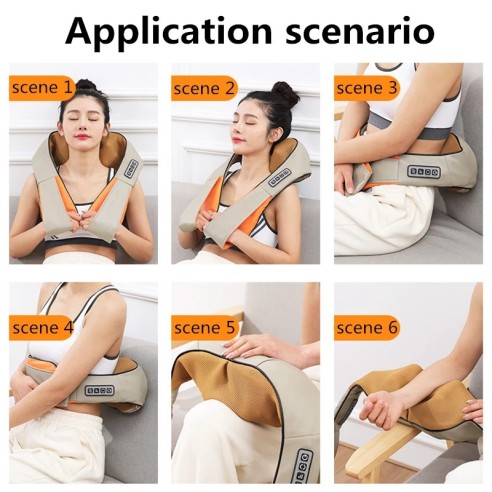 Application scenario

scene 1

scene 2

scene 3

scene 4

scene 5

scene 6